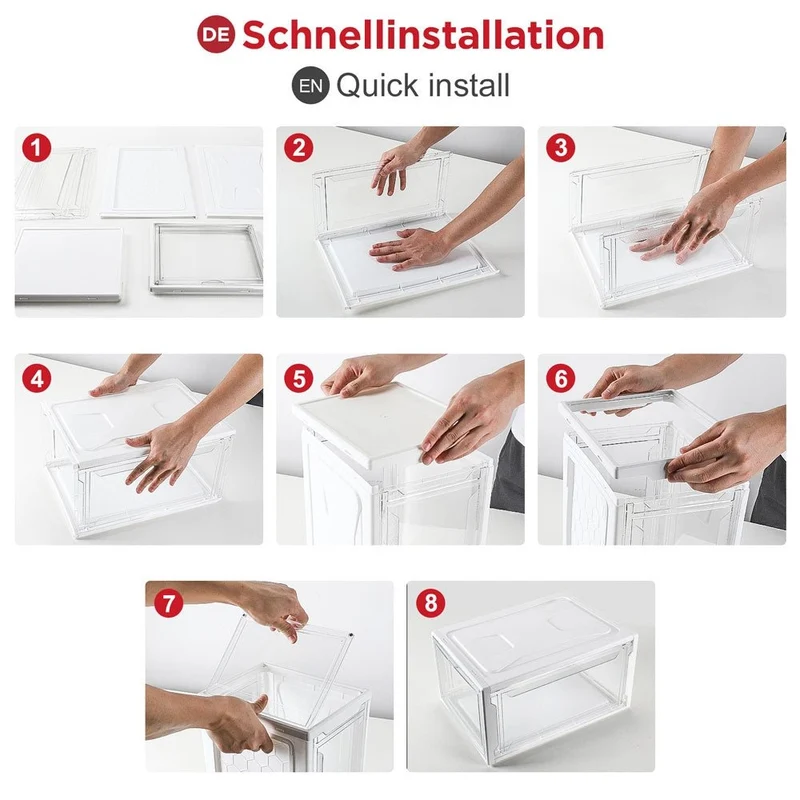 DE Schnellinstallation

EN Quick install

1

2

3

4

5

6

7

8